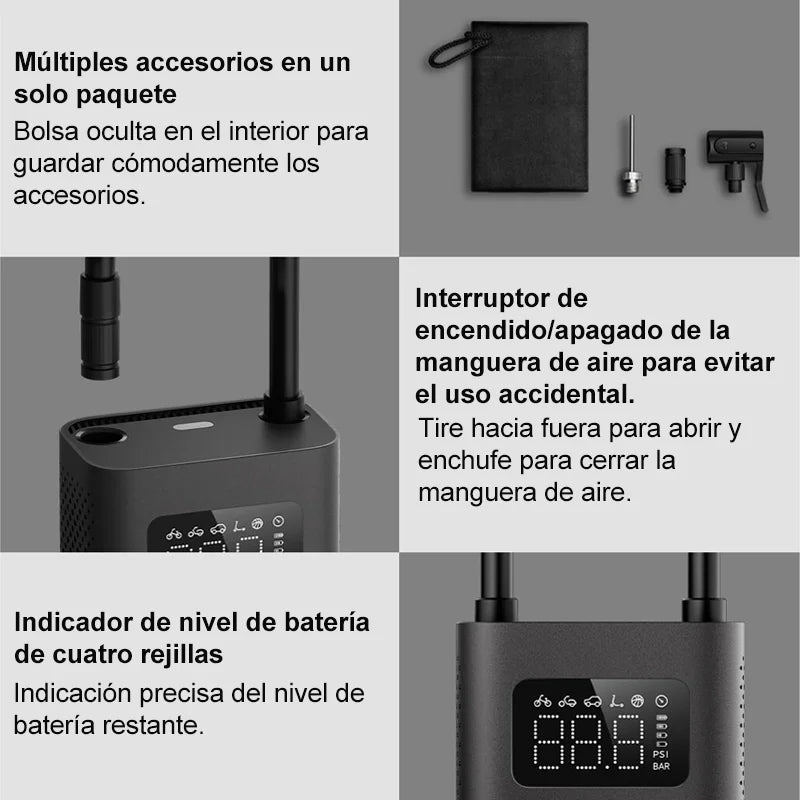 Múltiples accesorios en un solo paquete
Bolsa oculta en el interior para guardar cómodamente los accesorios.

Interruptor de encendido/apagado de la manguera de aire para evitar el uso accidental.
Tire hacia fuera para abrir y enchufe para cerrar la manguera de aire.

Indicador de nivel de batería de cuatro rejillas
Indicación precisa del nivel de batería restante.

88.8
PSI
BAR